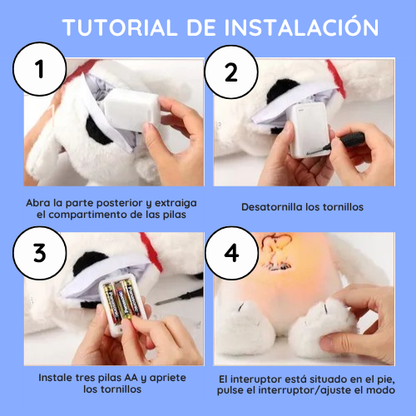 TUTORIAL DE INSTALACIÓN

1

Abra la parte posterior y extraiga el compartimento de las pilas

2

Desatornilla los tornillos

3

Instale tres pilas AA y apriete los tornillos

4

El interuptor está situado en el pie, pulse el interruptor/ajuste el modo